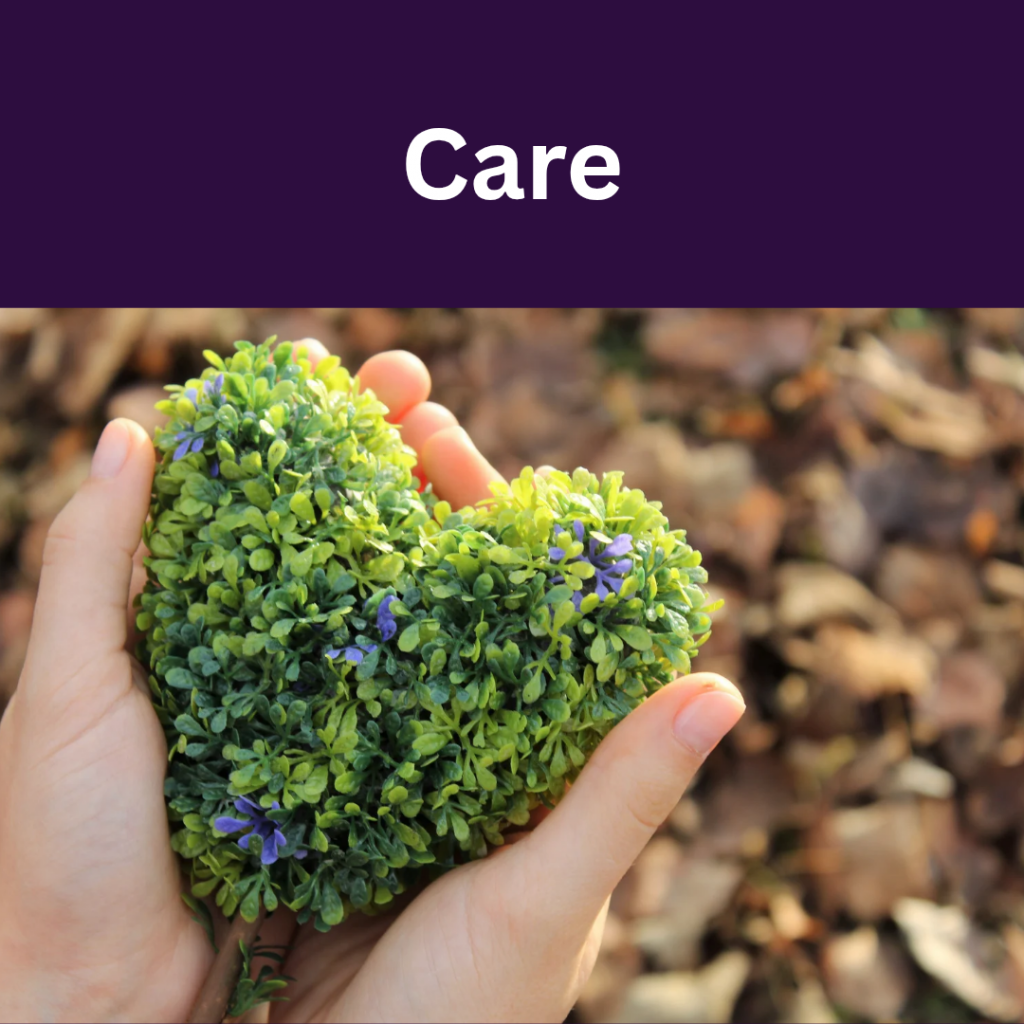 Care